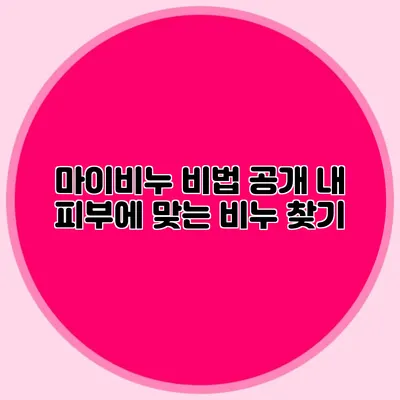 마이비누 비법 공개 내 피부에 맞는 비누 찾기