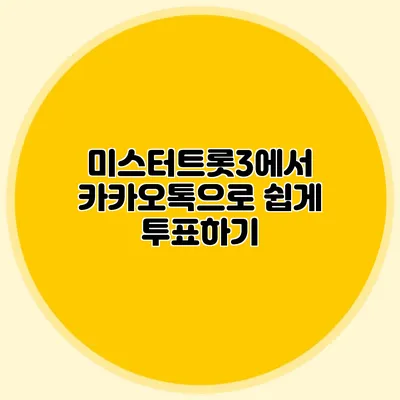 미스터트롯3에서 카카오톡으로 쉽게 투표하기